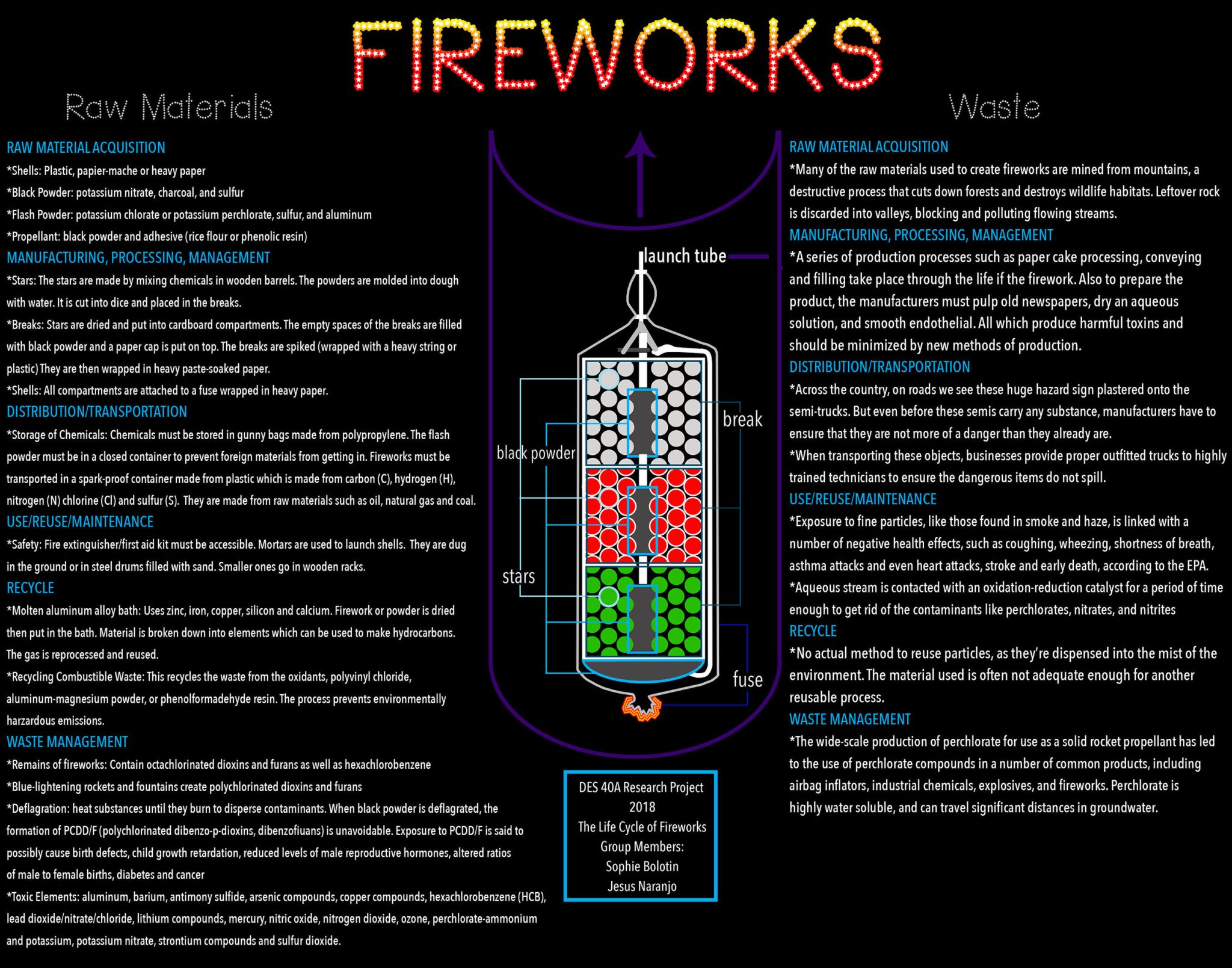 FIREWORKS

Raw Materials

RAW MATERIAL ACQUISITION
*Shells: Plastic, papier-mache or heavy paper
*Black Powder: potassium nitrate, charcoal, and sulfur
*Flash Powder: potassium chlorate or potassium perchlorate, sulfur, and aluminum
*Propellant: black powder and adhesive (rice flour or phenolic resin)
MANUFACTURING, PROCESSING, MANAGEMENT
*Stars: The stars are made by mixing chemicals in wooden barrels. The powders are molded into dough with water. It is cut into dice and placed in the breaks.
*Breaks: Stars are dried and put into cardboard compartments. The empty spaces of the breaks are filled with black powder and a paper cap is put on top. The breaks are spiked (wrapped with a heavy string or plastic) They are then wrapped in heavy paste-soaked paper.
*Shells: All compartments are attached to a fuse wrapped in heavy paper.
DISTRIBUTION/TRANSPORTATION
*Storage of Chemicals: Chemicals must be stored in gunny bags made from polypropylene. The flash powder must be in a closed container to prevent foreign materials from getting in. Fireworks must be transported in a spark-proof container made from plastic which is made from carbon (C), hydrogen (H), nitrogen (N) chlorine (Cl) and sulfur (S). They are made from raw materials such as oil, natural gas and coal.
USE/REUSE/MAINTENANCE
*Safety: Fire extinguisher/first aid kit must be accessible. Mortars are used to launch shells. They are dug in the ground or in steel drums filled with sand. Smaller ones go in wooden racks.
RECYCLE
*Molten aluminum alloy bath: Uses zinc, iron, copper, silicon and calcium. Firework or powder is dried then put in the bath. Material is broken down into elements which can be used to make hydrocarbons. The gas is reprocessed and reused.
*Recycling Combustible Waste: This recycles the waste from the oxidants, polyvinyl chloride, aluminum-magnesium powder, or phenolformadehyde resin. The process prevents environmentally harzardous emissions.
WASTE MANAGEMENT
*Remains of fireworks: Contain octachlorinated dioxins and furans as well as hexachlorobenzene
*Blue-lightening rockets and fountains create polychlorinated dioxins and furans
*Deflagration: heat substances until they burn to disperse contaminants. When black powder is deflagrated, the formation of PCDD/F (polychlorinated dibenzo-p-dioxins, dibenzofiuans) is unavoidable. Exposure to PCDD/F is said to possibly cause birth defects, child growth retardation, reduced levels of male reproductive hormones, altered ratios of male to female births, diabetes and cancer
*Toxic Elements: aluminum, barium, antimony sulfide, arsenic compounds, copper compounds, hexachlorobenzene (HCB), lead dioxide/nitrate/chloride, lithium compounds, mercury, nitric oxide, nitrogen dioxide, ozone, perchlorate-ammonium and potassium, potassium nitrate, strontium compounds and sulfur dioxide.

launch tube
break
black powder
stars
fuse

DES 40A Research Project
2018
The Life Cycle of Fireworks
Group Members:
Sophie Bolotin
Jesus Naranjo

Waste

RAW MATERIAL ACQUISITION
*Many of the raw materials used to create fireworks are mined from mountains, a destructive process that cuts down forests and destroys wildlife habitats. Leftover rock is discarded into valleys, blocking and polluting flowing streams.
MANUFACTURING, PROCESSING, MANAGEMENT
*A series of production processes such as paper cake processing, conveying and filling take place through the life if the firework. Also to prepare the product, the manufacturers must pulp old newspapers, dry an aqueous solution, and smooth endothelial. All which produce harmful toxins and should be minimized by new methods of production.
DISTRIBUTION/TRANSPORTATION
*Across the country, on roads we see these huge hazard sign plastered onto the semi-trucks. But even before these semis carry any substance, manufacturers have to ensure that they are not more of a danger than they already are.
*When transporting these objects, businesses provide proper outfitted trucks to highly trained technicians to ensure the dangerous items do not spill.
USE/REUSE/MAINTENANCE
*Exposure to fine particles, like those found in smoke and haze, is linked with a number of negative health effects, such as coughing, wheezing, shortness of breath, asthma attacks and even heart attacks, stroke and early death, according to the EPA.
*Aqueous stream is contacted with an oxidation-reduction catalyst for a period of time enough to get rid of the contaminants like perchlorates, nitrates, and nitrites
RECYCLE
*No actual method to reuse particles, as they're dispensed into the mist of the environment. The material used is often not adequate enough for another reusable process.
WASTE MANAGEMENT
*The wide-scale production of perchlorate for use as a solid rocket propellant has led to the use of perchlorate compounds in a number of common products, including airbag inflators, industrial chemicals, explosives, and fireworks. Perchlorate is highly water soluble, and can travel significant distances in groundwater.